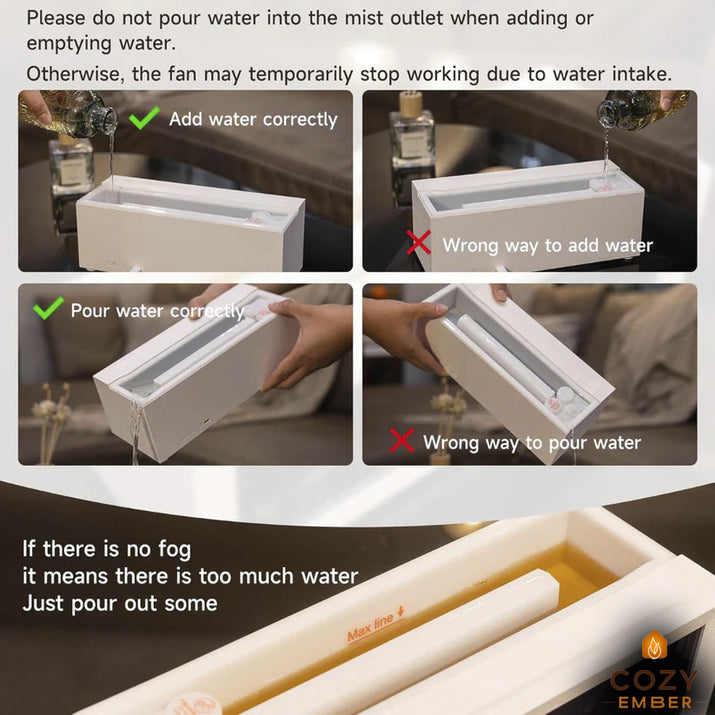 Please do not pour water into the mist outlet when adding or emptying water.
Otherwise, the fan may temporarily stop working due to water intake.

Add water correctly

Wrong way to add water

Pour water correctly

Wrong way to pour water

If there is no fog
it means there is too much water
Just pour out some

Max line

COZY EMBER